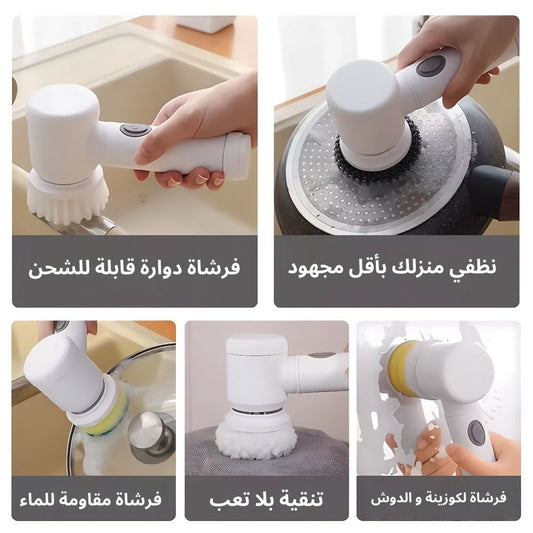 نظفي منزلك بأقل مجهود

فرشاة دوارة قابلة للشحن

فرشاة لكوزينة و الدوش

تنقية بلا تعب

فرشاة مقاومة للماء